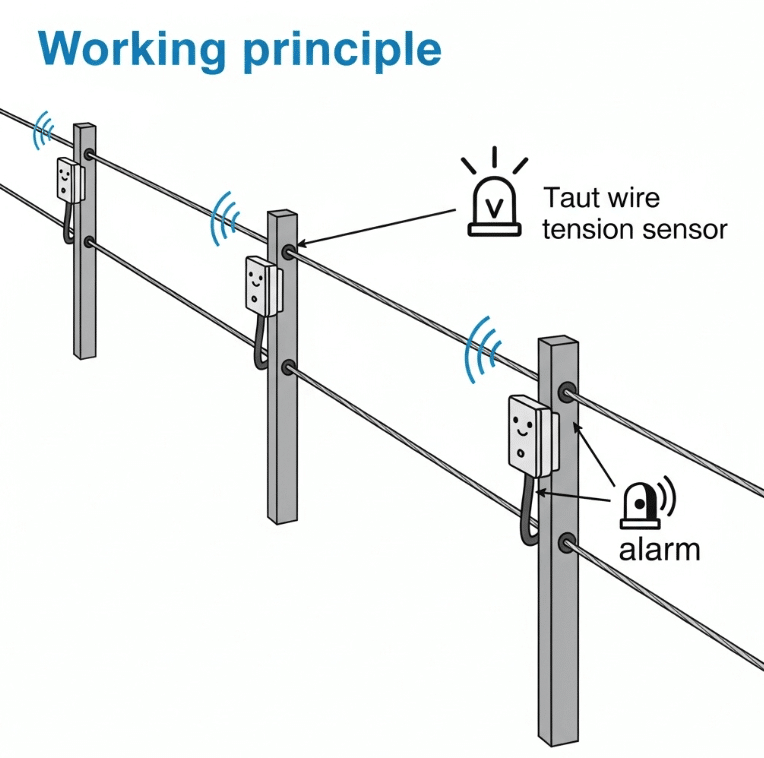 Working principle

V

Taut wire tension sensor

alarm