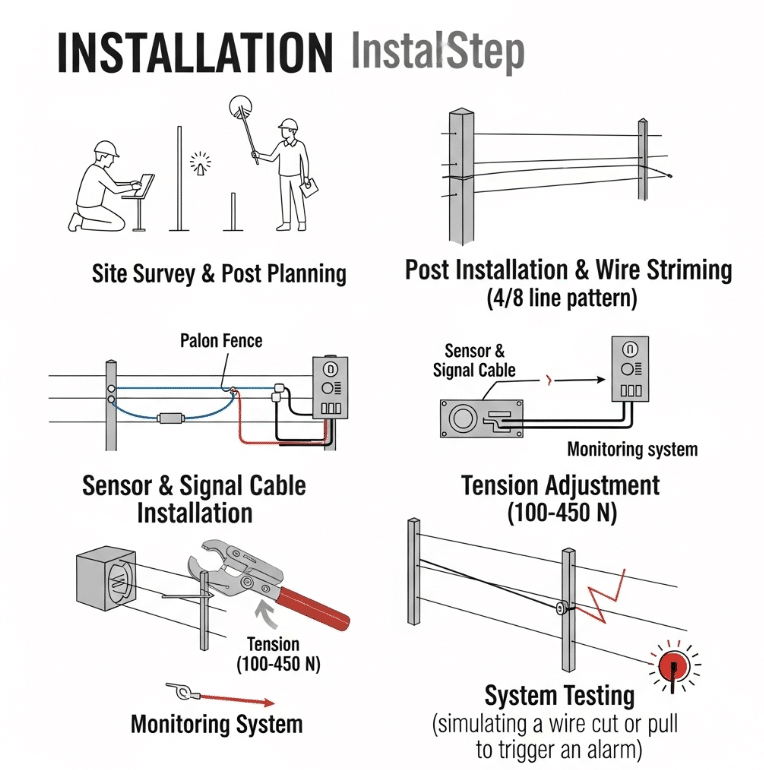 INSTALLATION InstalStep

Site Survey & Post Planning

Post Installation & Wire Striming
(4/8 line pattern)

Palon Fence

Sensor &
Signal Cable

Monitoring system

Sensor & Signal Cable Installation

Tension Adjustment
(100-450 N)

Tension
(100-450 N)

Monitoring System

System Testing
(simulating a wire cut or pull to trigger an alarm)